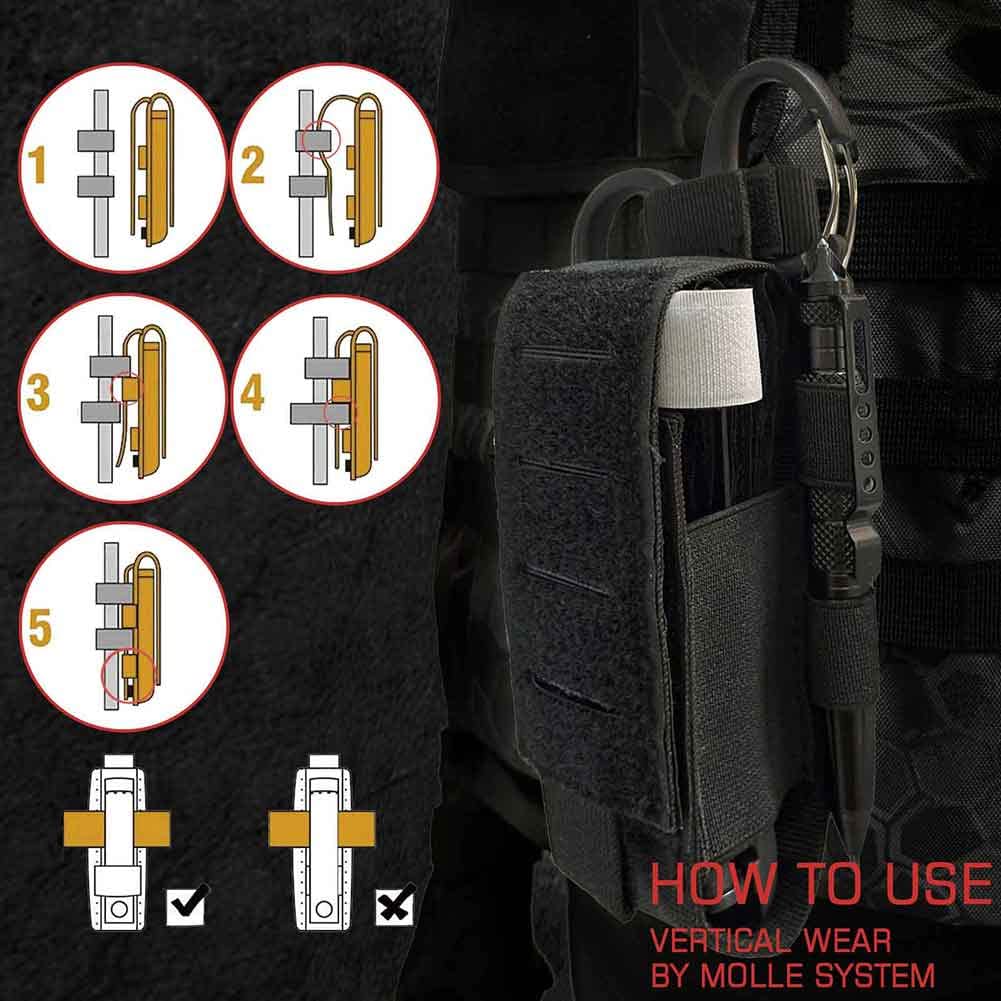 1

2

3

4

5

HOW TO USE

VERTICAL WEAR
BY MOLLE SYSTEM