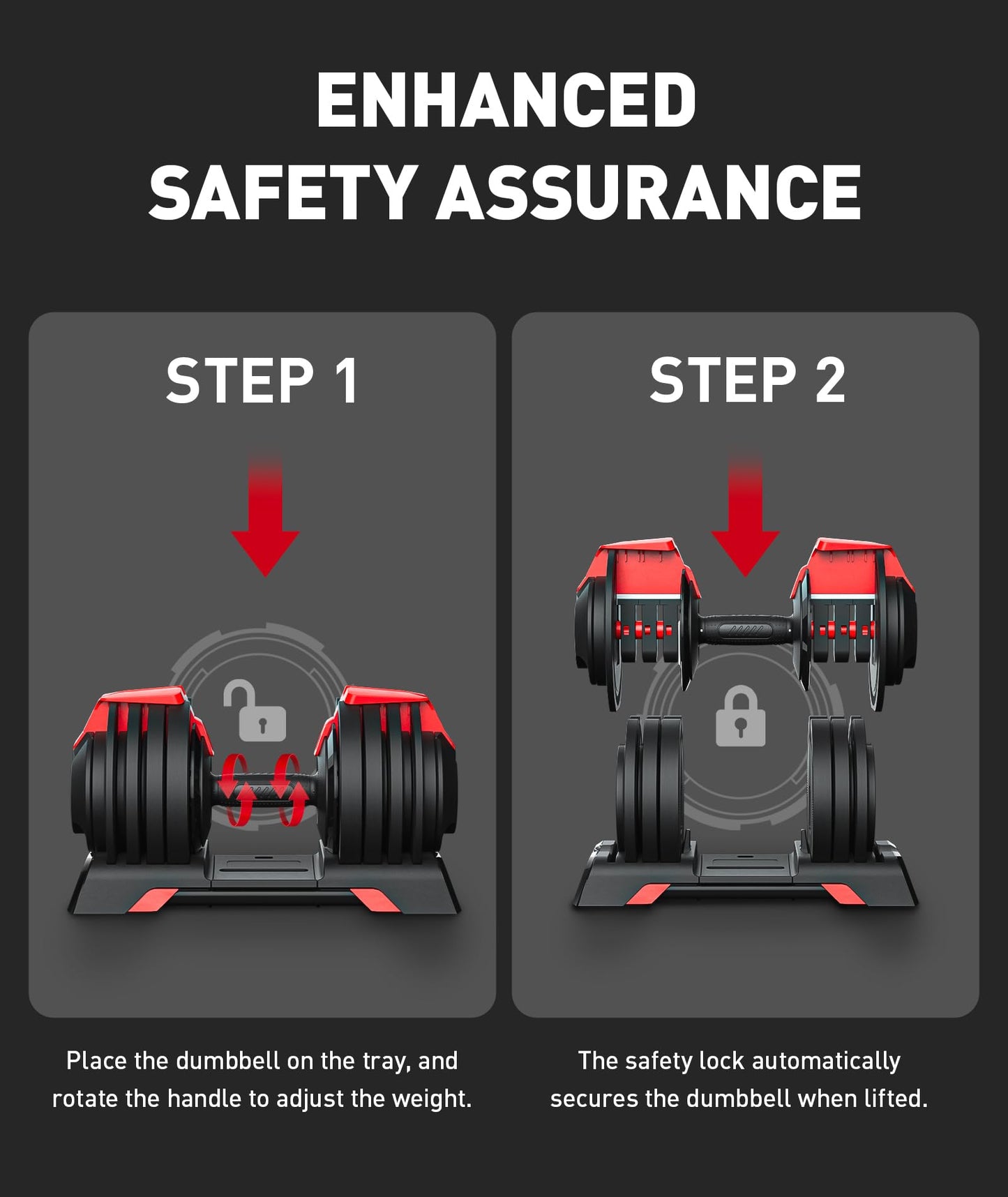 ENHANCED
SAFETY ASSURANCE

STEP 1

Place the dumbbell on the tray, and rotate the handle to adjust the weight.

STEP 2

The safety lock automatically secures the dumbbell when lifted.