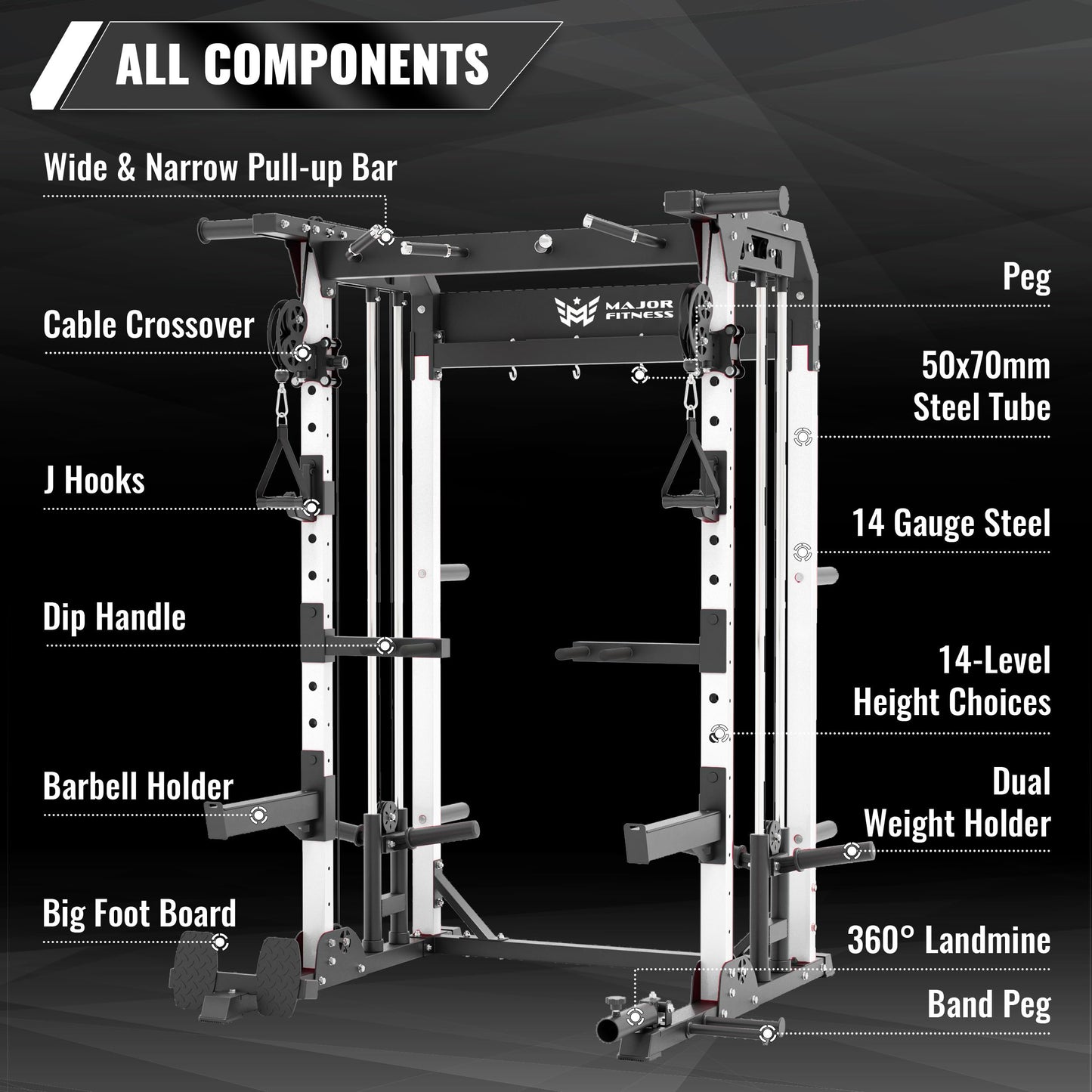 ALL COMPONENTS

Wide & Narrow Pull-up Bar

Cable Crossover

J Hooks

Dip Handle

Barbell Holder

Big Foot Board

MAJOR FITNESS

Peg

50x70mm Steel Tube

14 Gauge Steel

14-Level Height Choices

Dual Weight Holder

360° Landmine

Band Peg