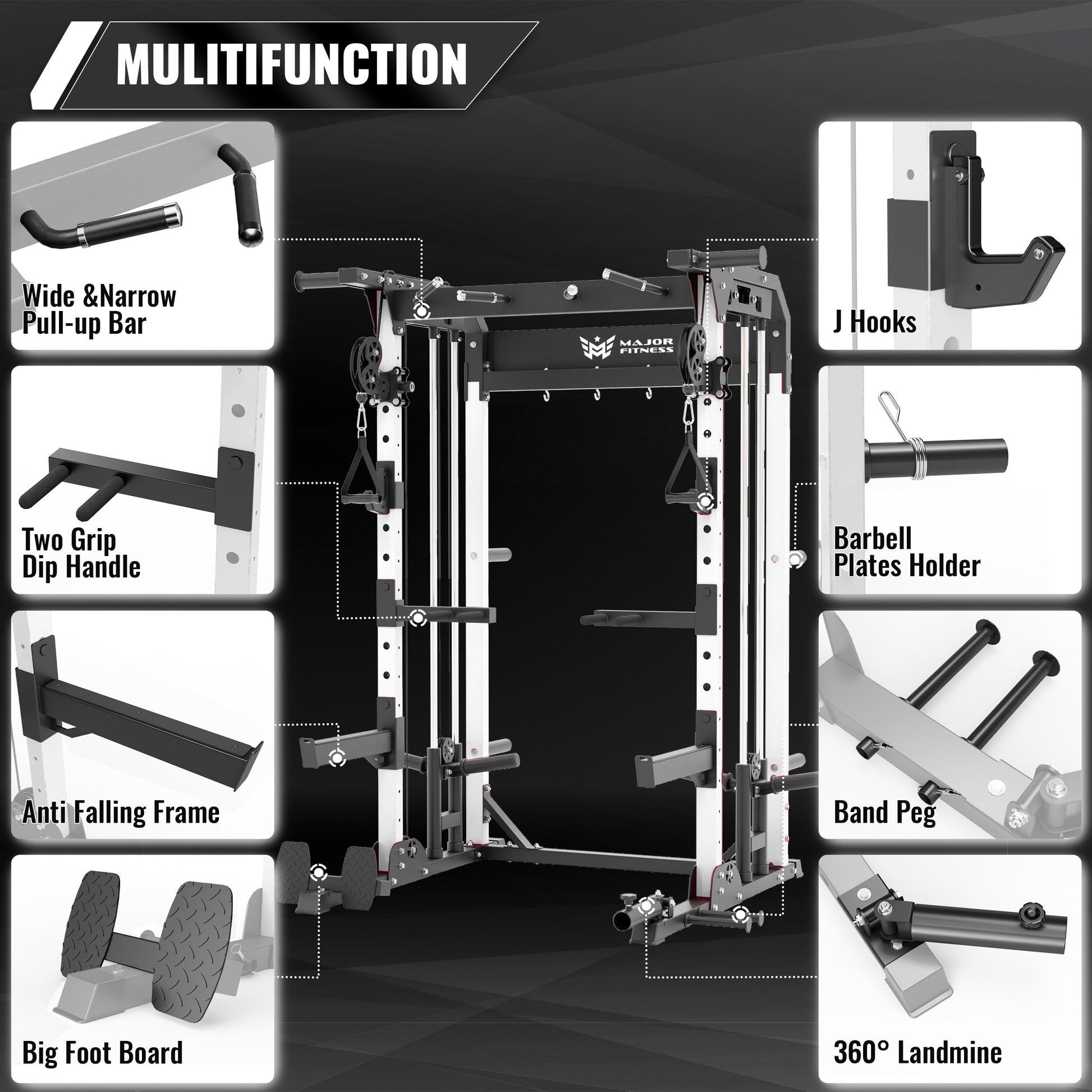 MULITIFUNCTION

Wide &Narrow Pull-up Bar

Two Grip Dip Handle

Anti Falling Frame

Big Foot Board

MAJOR FITNESS

J Hooks

Barbell Plates Holder

Band Peg

360° Landmine